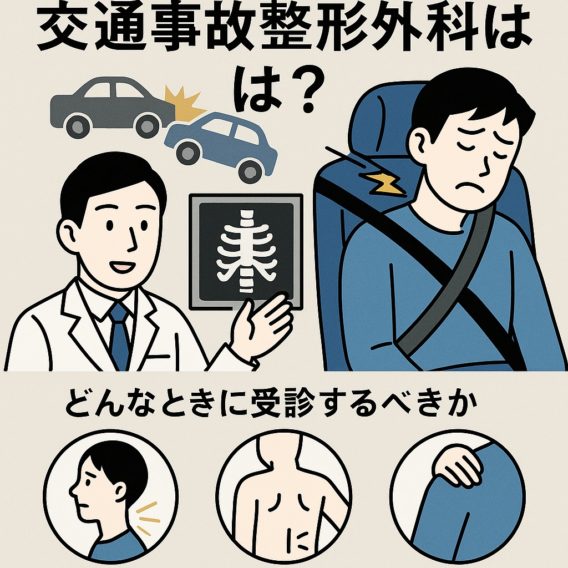 交通事故整形外科は
は？

どんなときに受診するべきか